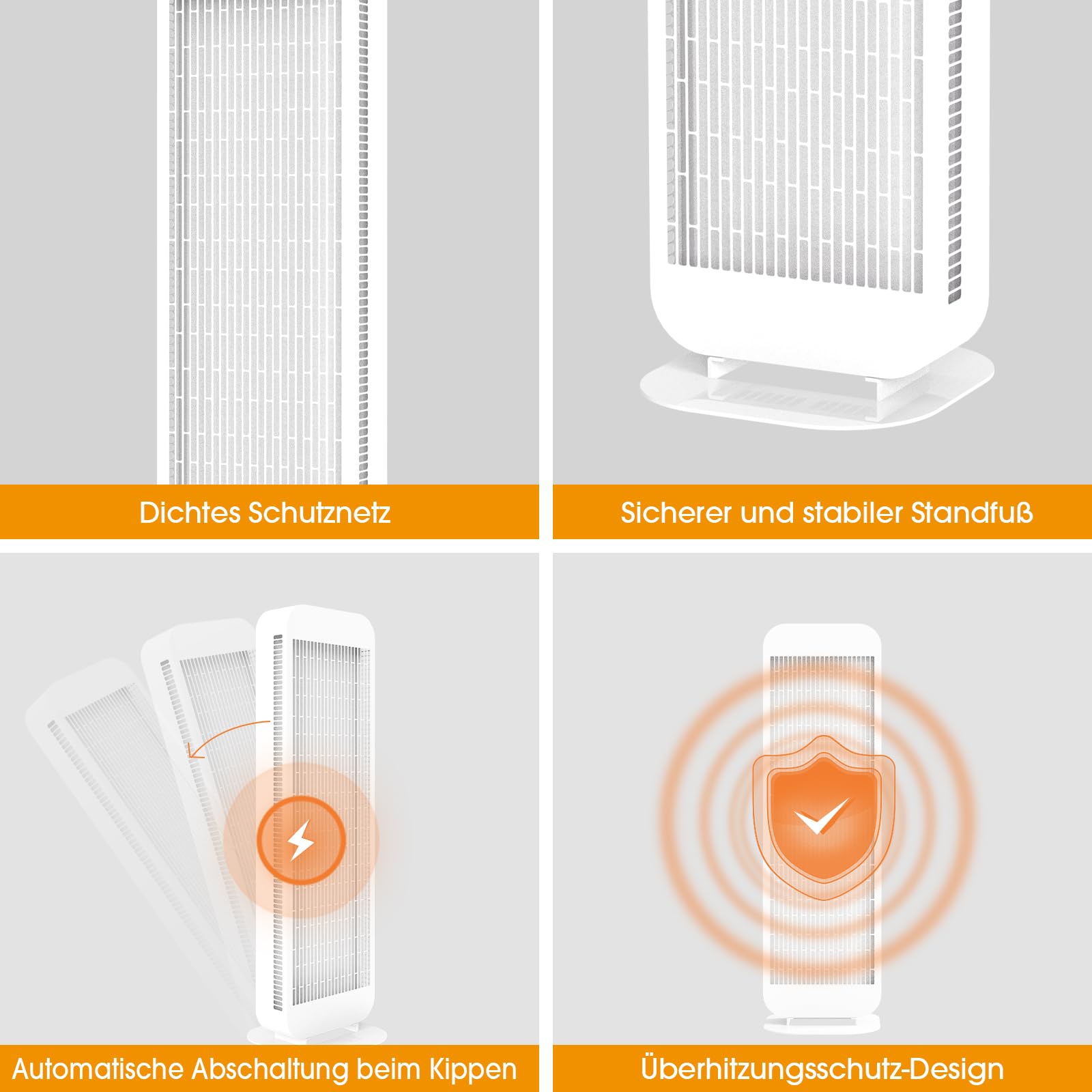 Dichtes Schutznetz

Sicherer und stabiler Standfuß

Automatische Abschaltung beim Kippen

Überhitzungsschutz-Design